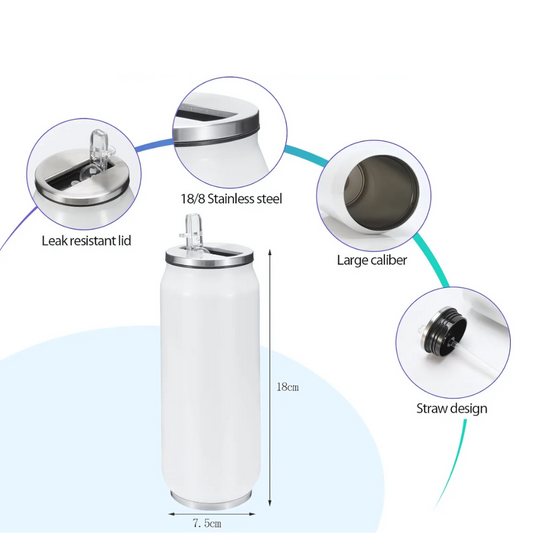 Leak resistant lid

18/8 Stainless steel

Large caliber

Straw design

18cm

7.5cm